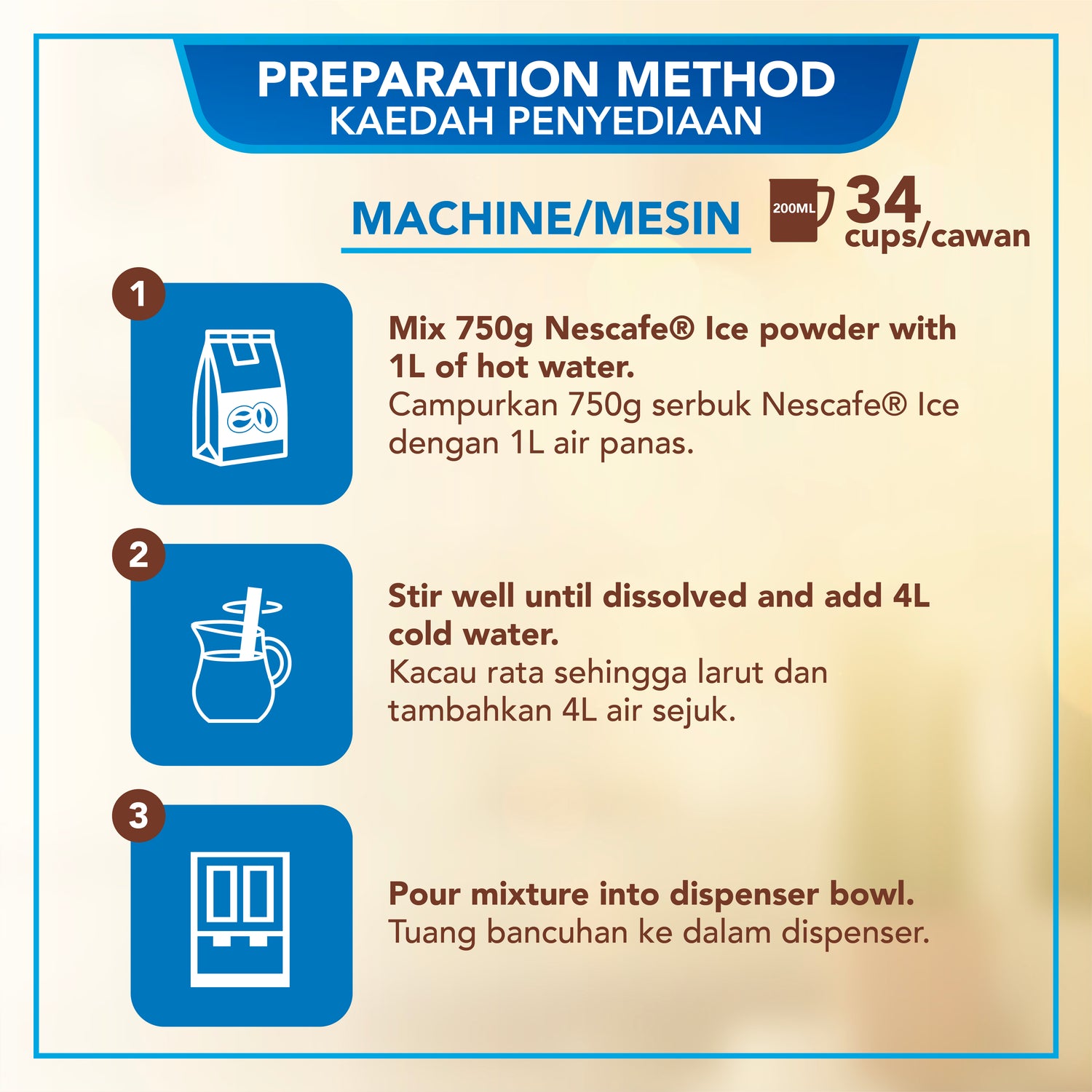 PREPARATION METHOD
KAEDAH PENYEDIAAN

MACHINE/MESIN

200ML 34 cups/cawan

1

Mix 750g Nescafe® Ice powder with 1L of hot water.
Campurkan 750g serbuk Nescafe® Ice dengan 1L air panas.

2

Stir well until dissolved and add 4L cold water.
Kacau rata sehingga larut dan tambahkan 4L air sejuk.

3

Pour mixture into dispenser bowl.
Tuang bancuhan ke dalam dispenser.