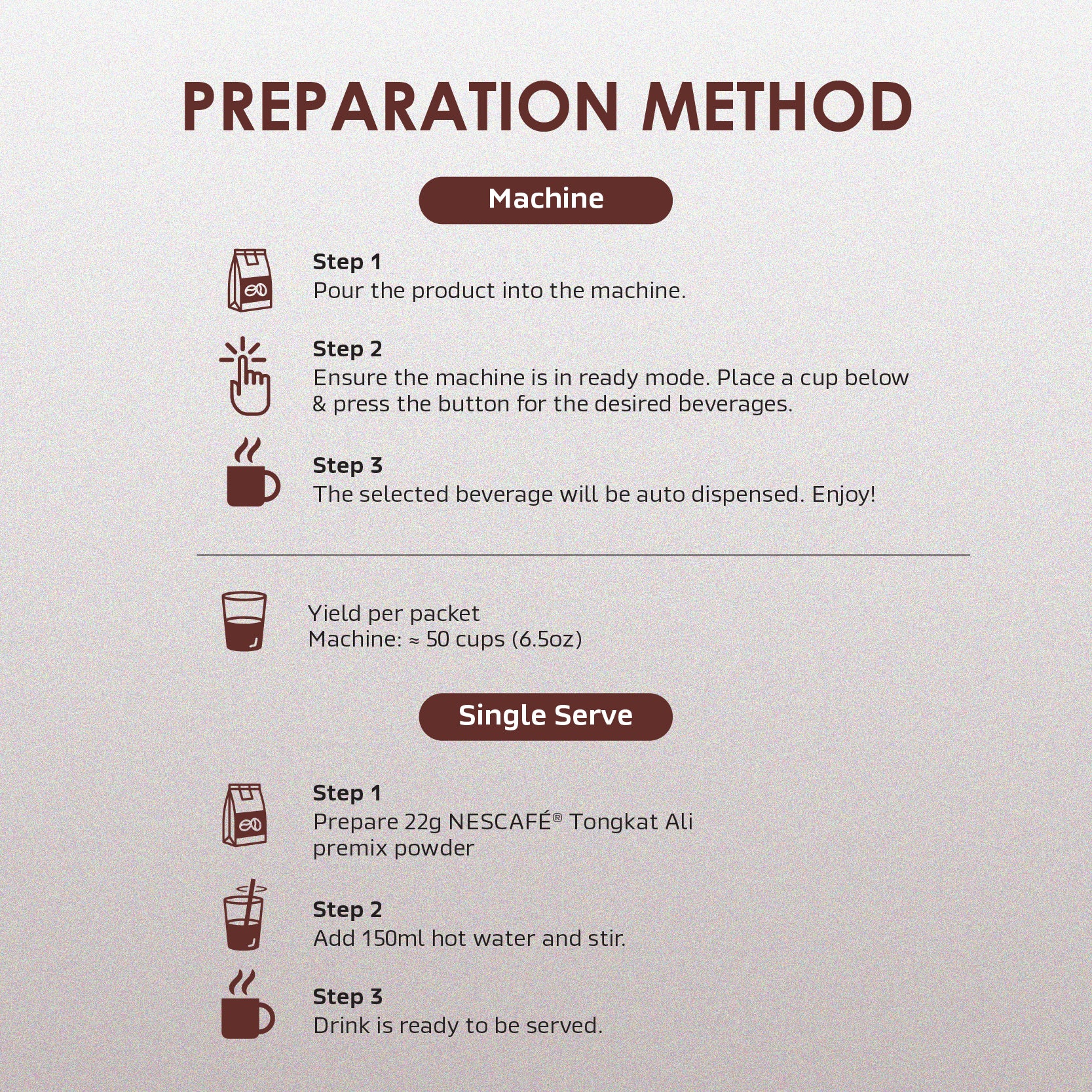 PREPARATION METHOD

Machine

Step 1
Pour the product into the machine.

Step 2
Ensure the machine is in ready mode. Place a cup below & press the button for the desired beverages.

Step 3
The selected beverage will be auto dispensed. Enjoy!

Yield per packet
Machine: ≈ 50 cups (6.5oz)

Single Serve

Step 1
Prepare 22g NESCAFÉ® Tongkat Ali premix powder

Step 2
Add 150ml hot water and stir.

Step 3
Drink is ready to be served.