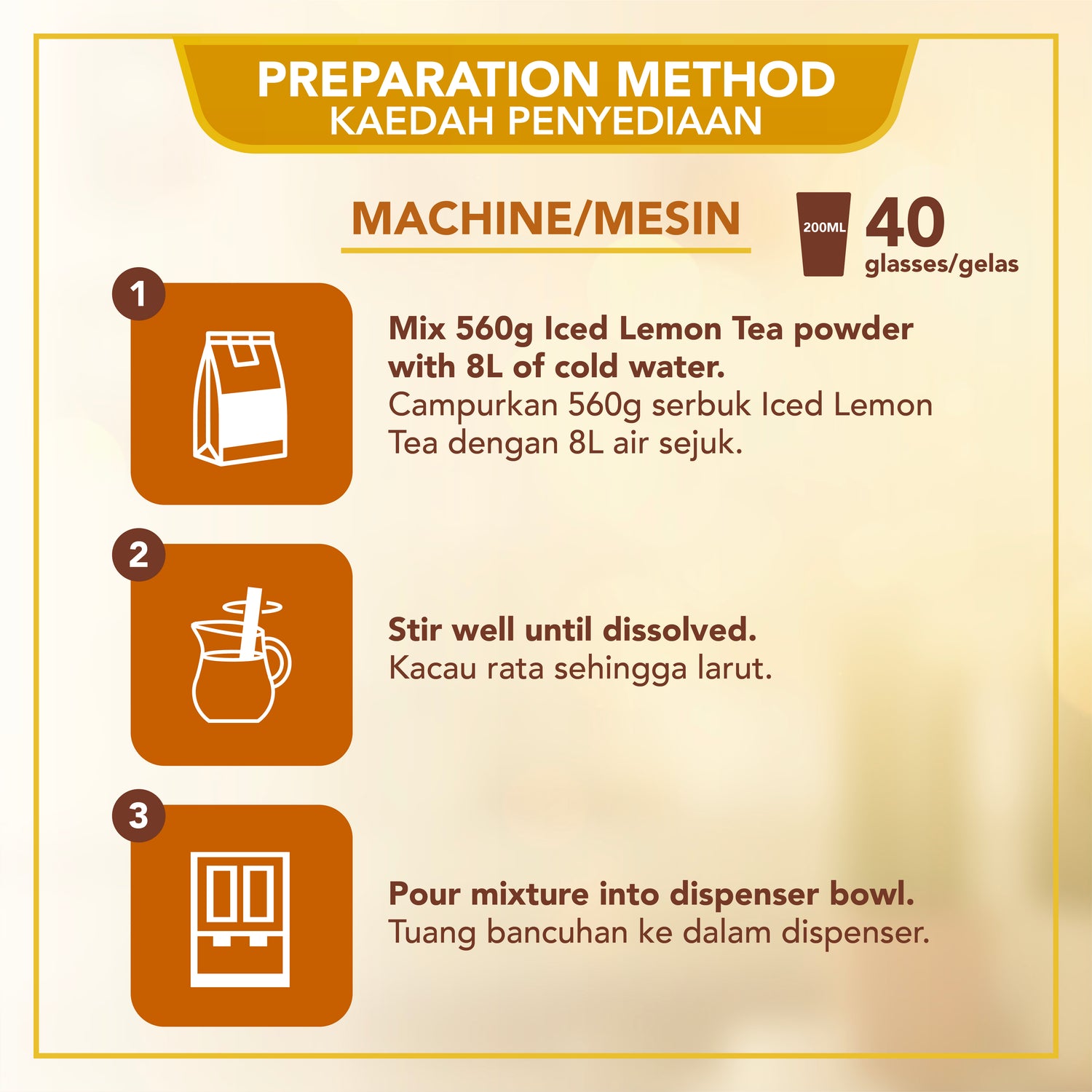 PREPARATION METHOD
KAEDAH PENYEDIAAN

MACHINE/MESIN

200ML 40 glasses/gelas

1

Mix 560g Iced Lemon Tea powder with 8L of cold water.
Campurkan 560g serbuk Iced Lemon Tea dengan 8L air sejuk.

2

Stir well until dissolved.
Kacau rata sehingga larut.

3

Pour mixture into dispenser bowl.
Tuang bancuhan ke dalam dispenser.