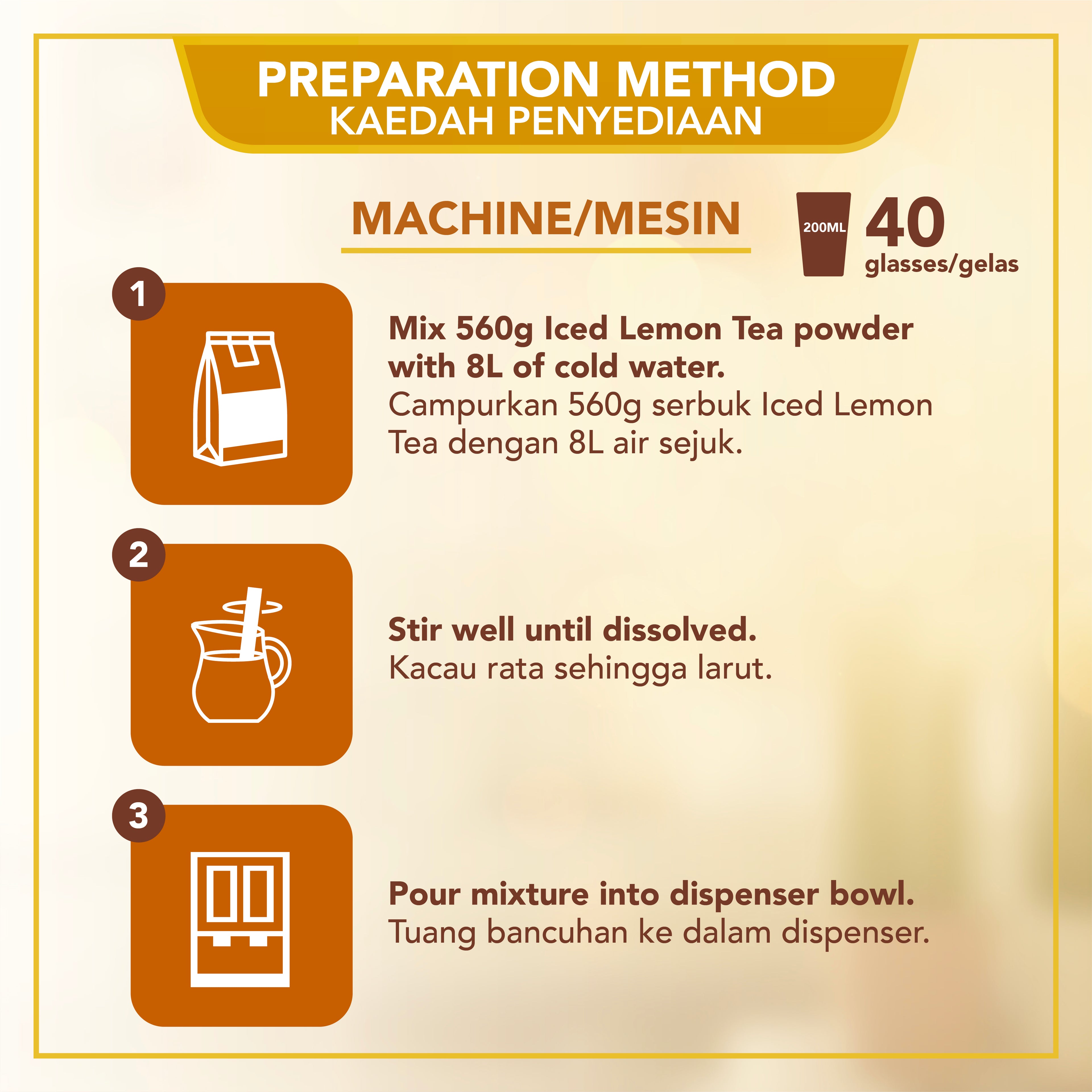 PREPARATION METHOD
KAEDAH PENYEDIAAN

MACHINE/MESIN

200ML 40 glasses/gelas

1

Mix 560g Iced Lemon Tea powder with 8L of cold water.
Campurkan 560g serbuk Iced Lemon Tea dengan 8L air sejuk.

2

Stir well until dissolved.
Kacau rata sehingga larut.

3

Pour mixture into dispenser bowl.
Tuang bancuhan ke dalam dispenser.