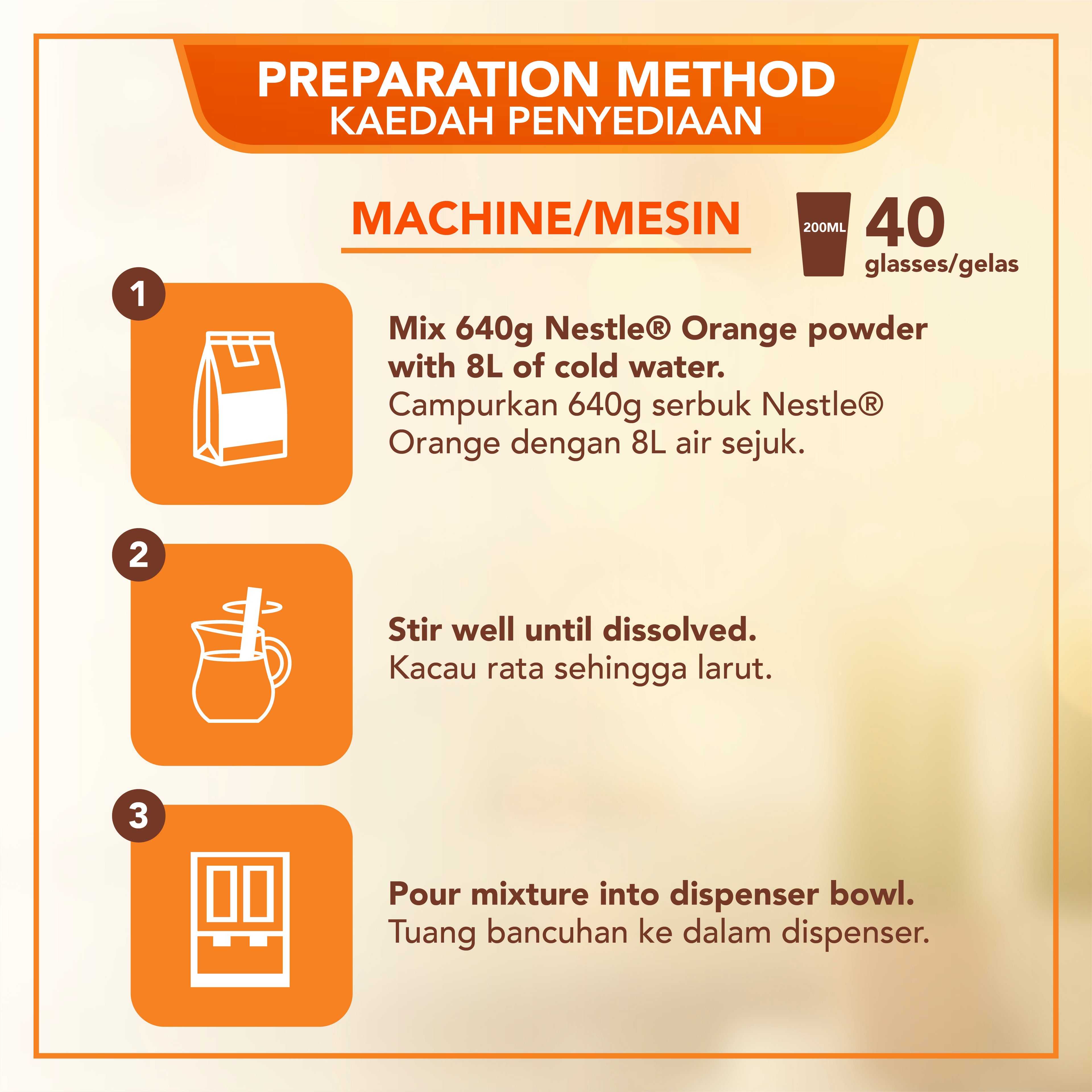 PREPARATION METHOD
KAEDAH PENYEDIAAN

MACHINE/MESIN

200ML 40 glasses/gelas

1

Mix 640g Nestle® Orange powder with 8L of cold water.
Campurkan 640g serbuk Nestle® Orange dengan 8L air sejuk.

2

Stir well until dissolved.
Kacau rata sehingga larut.

3

Pour mixture into dispenser bowl.
Tuang bancuhan ke dalam dispenser.